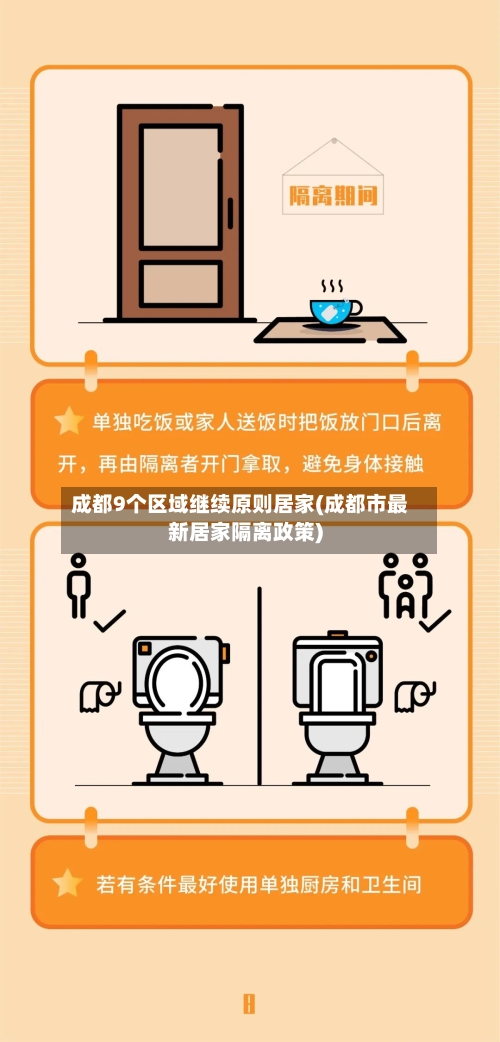 隔离期间

单独吃饭或家人送饭时把饭放门口后离开，再由隔离者开门拿取，避免身体接触

成都9个区域继续原则居家(成都市最新居家隔离政策)

若有条件最好使用单独厨房和卫生间

8